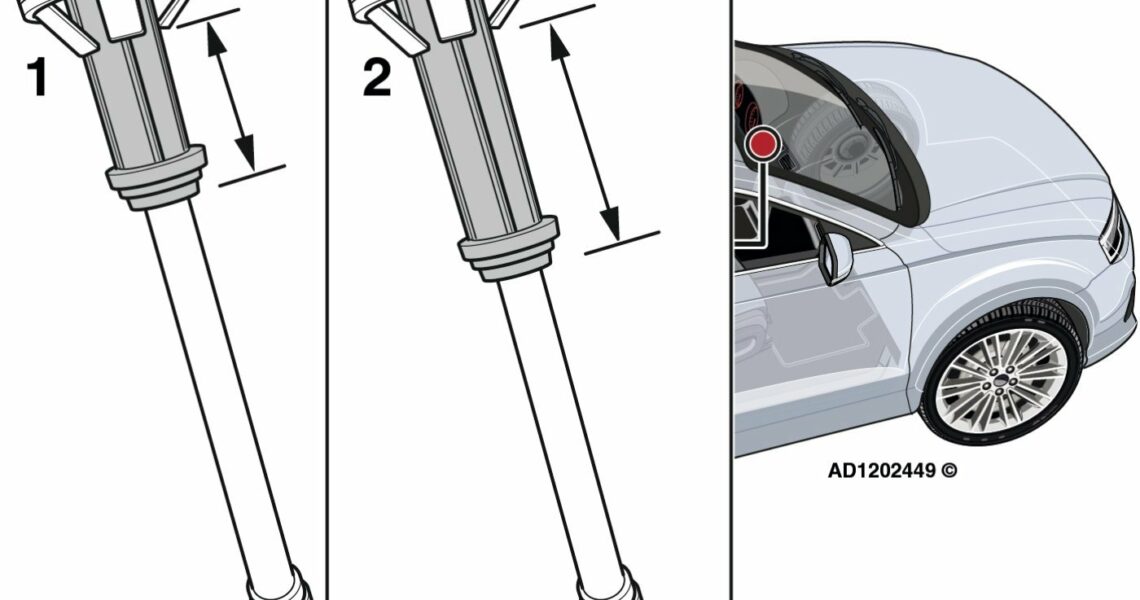 1

2

AD1202449 ©