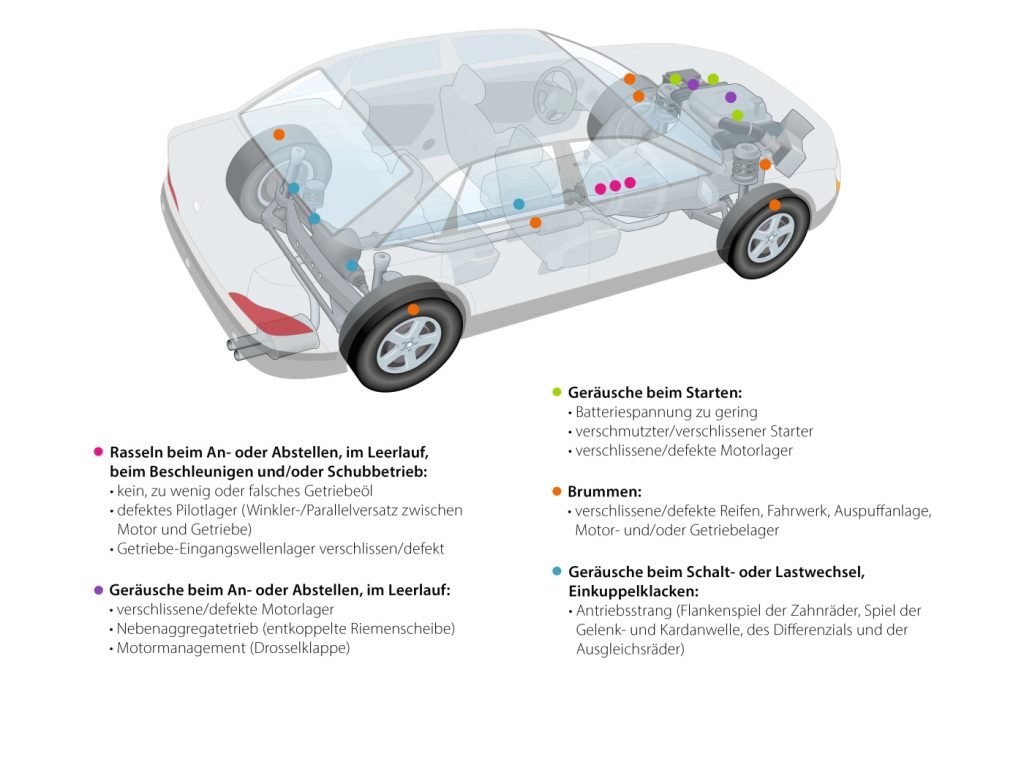 • Rasseln beim An- oder Abstellen, im Leerlauf, beim Beschleunigen und/oder Schubbetrieb:
• kein, zu wenig oder falsches Getriebeöl
• defektes Pilotlager (Winkler-/Parallelversatz zwischen Motor und Getriebe)
• Getriebe-Eingangswellenlager verschlissen/defekt

• Geräusche beim An- oder Abstellen, im Leerlauf:
• verschlissene/defekte Motorlager
• Nebenaggregatetrieb (entkoppelte Riemenscheibe)
• Motormanagement (Drosselklappe)

• Geräusche beim Starten:
• Batteriespannung zu gering
• verschmutzter/verschlissener Starter
• verschlissene/defekte Motorlager

• Brummen:
• verschlissene/defekte Reifen, Fahrwerk, Auspuffanlage, Motor- und/oder Getriebelager

• Geräusche beim Schalt- oder Lastwechsel, Einkuppelklacken:
• Antriebsstrang (Flankenspiel der Zahnräder, Spiel der Gelenk- und Kardanwelle, des Differenzials und der Ausgleichsräder)