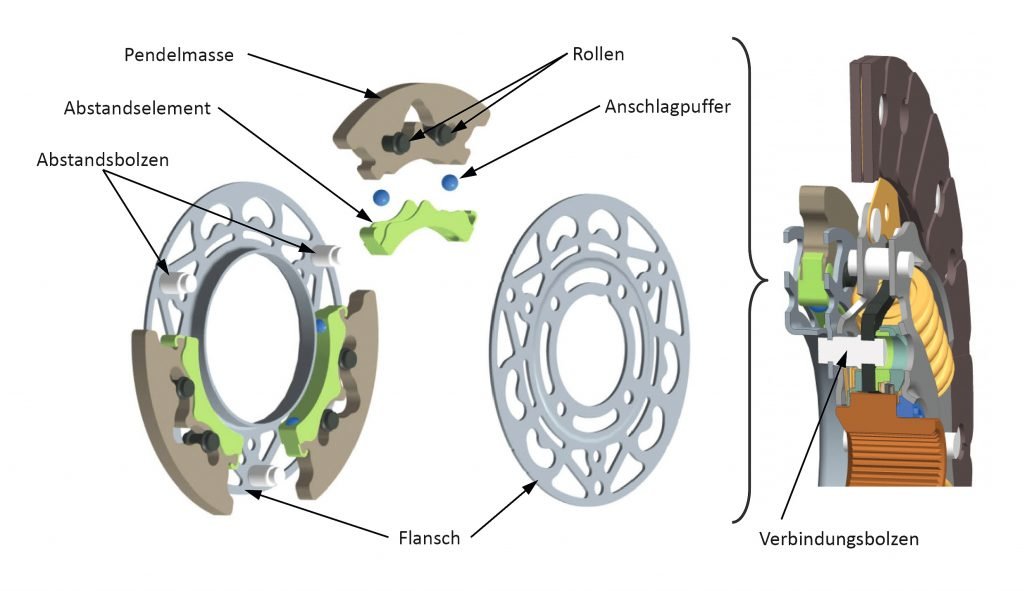 Pendelmasse

Rollen

Abstandselement

Anschlagpuffer

Abstandsbolzen

Flansch

Verbindungsbolzen