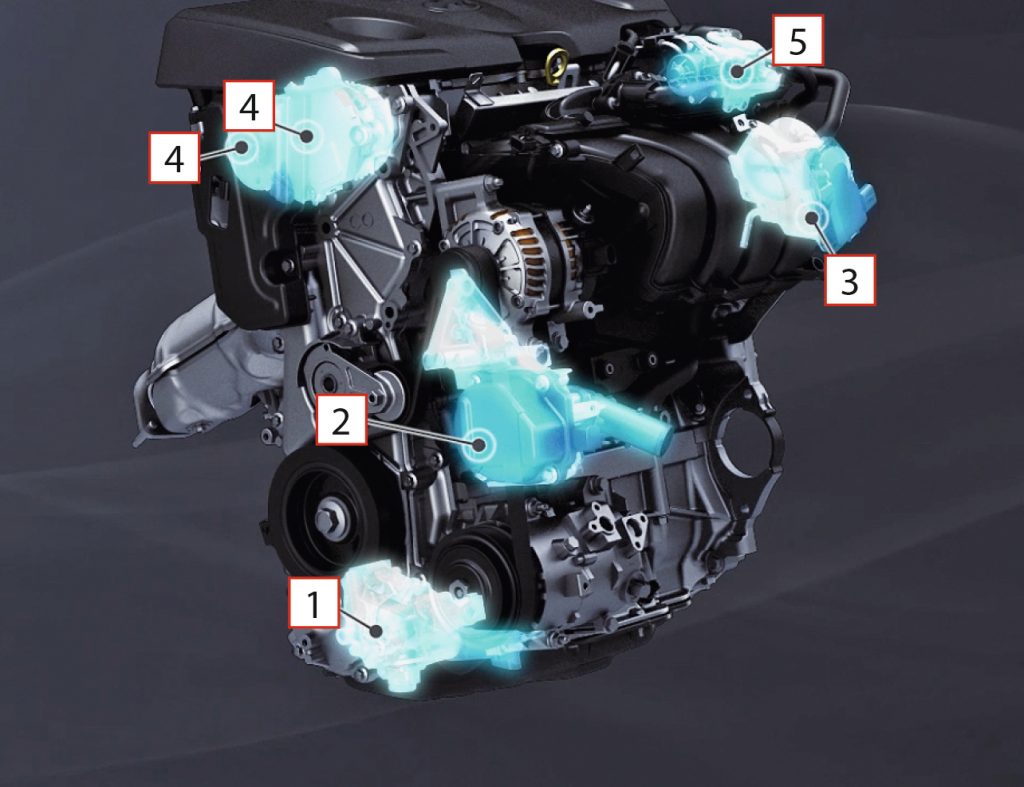 5
4
4
3
2
1