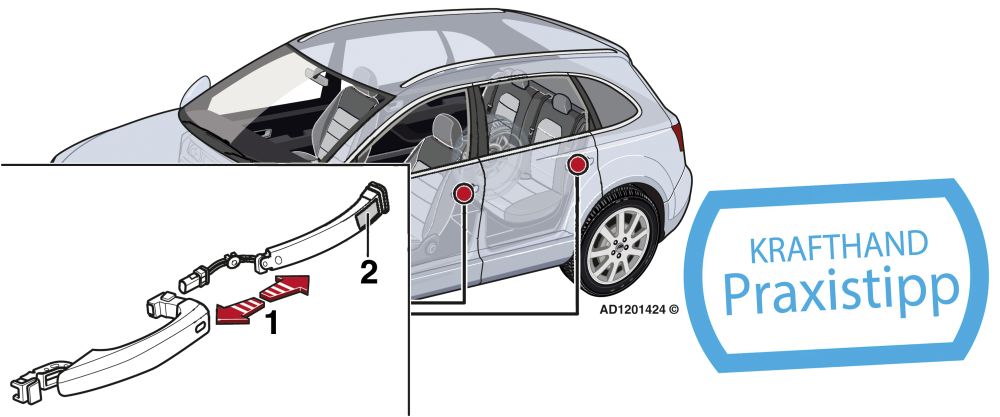 2

1

AD1201424 ©

KRAFTHAND
Praxistipp